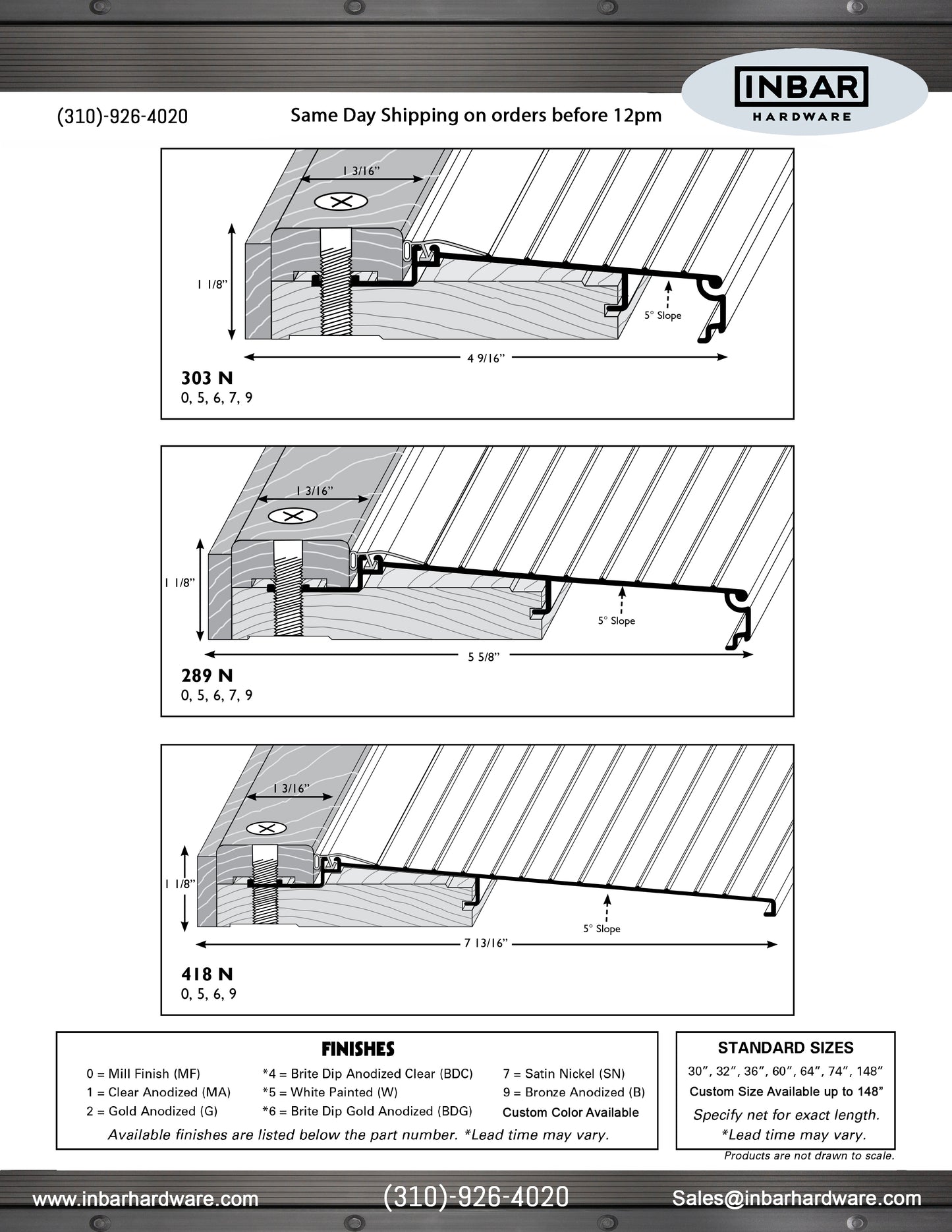 (310)-926-4020

Same Day Shipping on orders before 12pm

INBAR
HARDWARE

1 3/16"
1 1/8"
5° Slope
4 9/16"

303 N
0, 5, 6, 7, 9

1 3/16"
1 1/8"
5° Slope
5 5/8"

289 N
0, 5, 6, 7, 9

1 3/16"
1 1/8"
5° Slope
7 13/16"

418 N
0, 5, 6, 9

FINISHES

0 = Mill Finish (MF)
1 = Clear Anodized (MA)
2 = Gold Anodized (G)

*4 = Brite Dip Anodized Clear (BDC)
*5 = White Painted (W)
*6 = Brite Dip Gold Anodized (BDG)

7 = Satin Nickel (SN)
9 = Bronze Anodized (B)
Custom Color Available

Available finishes are listed below the part number. *Lead time may vary.

STANDARD SIZES
30", 32", 36", 60", 64", 74", 148"
Custom Size Available up to 148"
Specify net for exact length.
*Lead time may vary.

Products are not drawn to scale.

www.inbarhardware.com
(310)-926-4020
Sales@inbarhardware.com