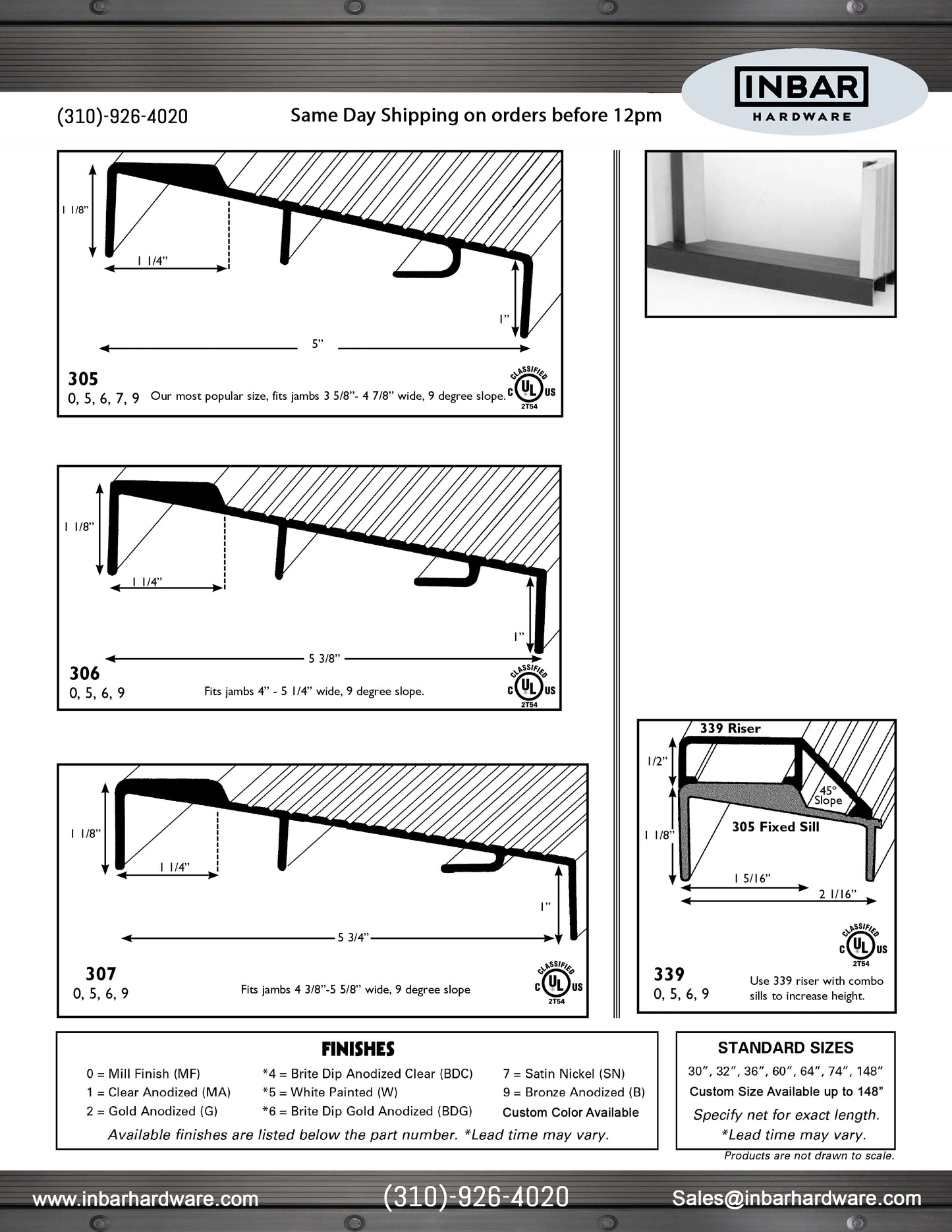 (310)-926-4020

Same Day Shipping on orders before 12pm

INBAR HARDWARE

1 1/8”
1 1/4”
1”
5”

305
0, 5, 6, 7, 9 Our most popular size, fits jambs 3 5/8”- 4 7/8” wide, 9 degree slope.

CLASSIFIED C UL US 2T54

1 1/8”
1 1/4”
1”
5 3/8”

306
0, 5, 6, 9

Fits jambs 4” - 5 1/4” wide, 9 degree slope.

CLASSIFIED C UL US 2T54

1 1/8”
1 1/4”
1”
5 3/4”

307
0, 5, 6, 9

Fits jambs 4 3/8”-5 5/8” wide, 9 degree slope

CLASSIFIED C UL US 2T54

339 Riser
1/2”
45° Slope
305 Fixed Sill
1 1/8”
1 5/16”
2 1/16”

CLASSIFIED C UL US 2T54

339
0, 5, 6, 9

Use 339 riser with combo sills to increase height.

FINISHES

0 = Mill Finish (MF)
1 = Clear Anodized (MA)
2 = Gold Anodized (G)
*4 = Brite Dip Anodized Clear (BDC)
*5 = White Painted (W)
*6 = Brite Dip Gold Anodized (BDG)
7 = Satin Nickel (SN)
9 = Bronze Anodized (B)
Custom Color Available

Available finishes are listed below the part number. *Lead time may vary.

STANDARD SIZES
30”, 32”, 36”, 60”, 64”, 74”, 148”
Custom Size Available up to 148”
Specify net for exact length.
*Lead time may vary.

Products are not drawn to scale.

www.inbarhardware.com (310)-926-4020 Sales@inbarhardware.com