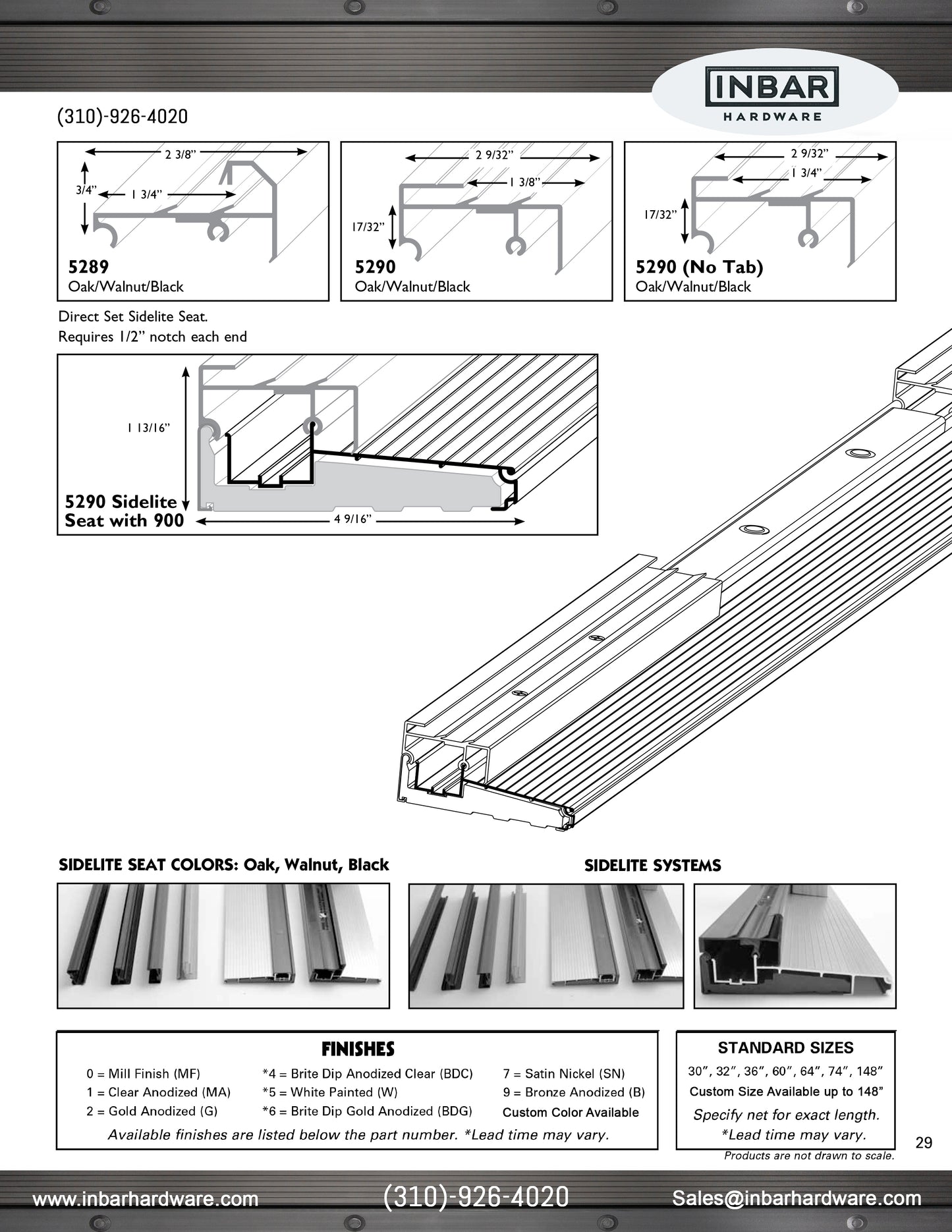 INBAR
HARDWARE

(310)-926-4020

2 3/8”
3/4”
1 3/4”
5289
Oak/Walnut/Black

2 9/32”
1 3/8”
17/32”
5290
Oak/Walnut/Black

2 9/32”
1 3/4”
17/32”
5290 (No Tab)
Oak/Walnut/Black

Direct Set Sidelite Seat.
Requires 1/2” notch each end

1 13/16”
5290 Sidelite Seat with 900
4 9/16”

SIDELITE SEAT COLORS: Oak, Walnut, Black

SIDELITE SYSTEMS

FINISHES

0 = Mill Finish (MF)
1 = Clear Anodized (MA)
2 = Gold Anodized (G)

*4 = Brite Dip Anodized Clear (BDC)
*5 = White Painted (W)
*6 = Brite Dip Gold Anodized (BDG)

7 = Satin Nickel (SN)
9 = Bronze Anodized (B)
Custom Color Available

Available finishes are listed below the part number. *Lead time may vary.

STANDARD SIZES
30”, 32”, 36”, 60”, 64”, 74”, 148”
Custom Size Available up to 148”
Specify net for exact length.
*Lead time may vary.

29

Products are not drawn to scale.

www.inbarhardware.com (310)-926-4020 Sales@inbarhardware.com