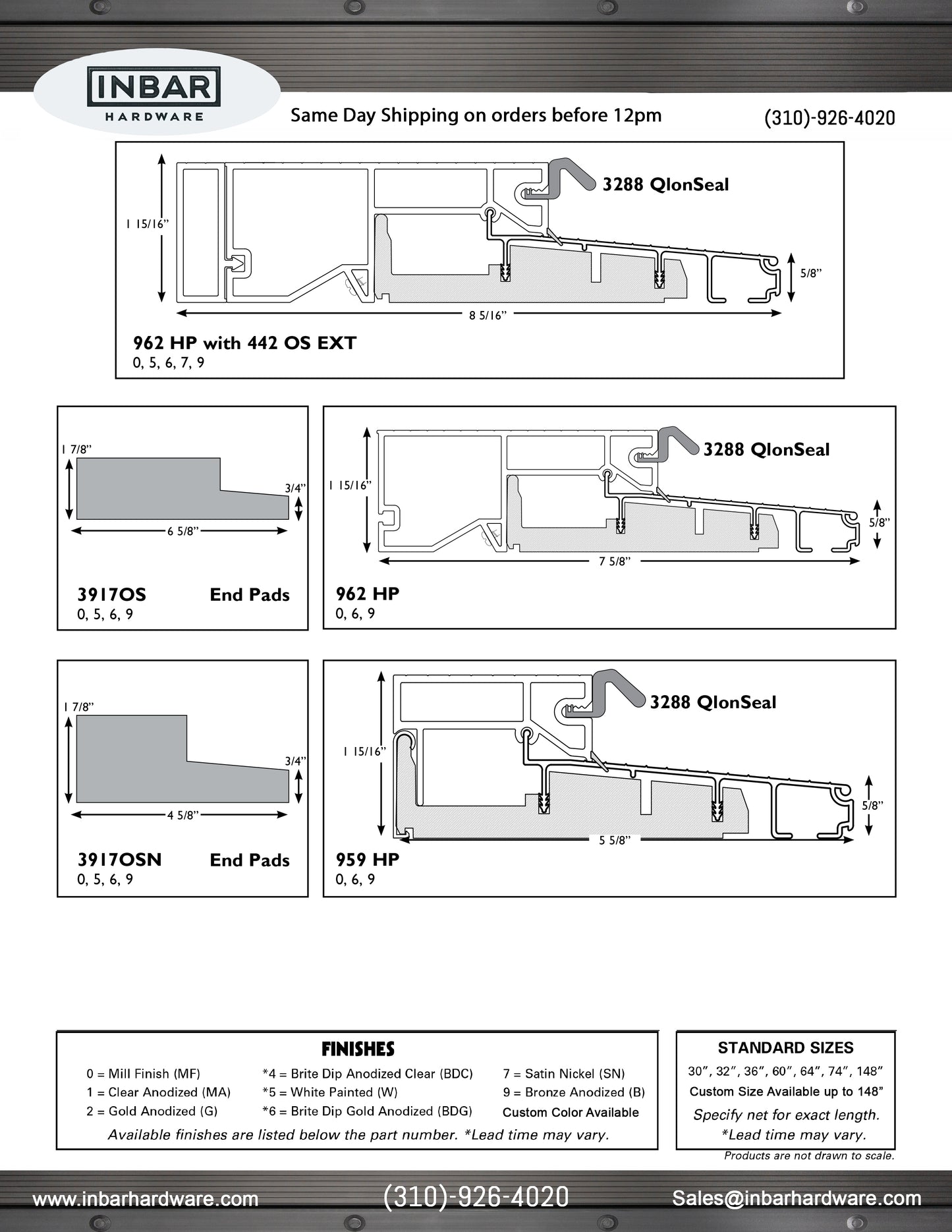 INBAR
HARDWARE

Same Day Shipping on orders before 12pm

(310)-926-4020

3288 QlonSeal

1 15/16"

5/8"

8 5/16"

962 HP with 442 OS EXT
0, 5, 6, 7, 9

1 7/8"

3/4"

6 5/8"

3917OS End Pads
0, 5, 6, 9

3288 QlonSeal

1 15/16"

5/8"

7 5/8"

962 HP
0, 6, 9

1 7/8"

3/4"

4 5/8"

3917OSN End Pads
0, 5, 6, 9

3288 QlonSeal

1 15/16"

5/8"

5 5/8"

959 HP
0, 6, 9

FINISHES

0 = Mill Finish (MF)
1 = Clear Anodized (MA)
2 = Gold Anodized (G)
*4 = Brite Dip Anodized Clear (BDC)
*5 = White Painted (W)
*6 = Brite Dip Gold Anodized (BDG)
7 = Satin Nickel (SN)
9 = Bronze Anodized (B)
Custom Color Available

Available finishes are listed below the part number. *Lead time may vary.

STANDARD SIZES
30", 32", 36", 60", 64", 74", 148"
Custom Size Available up to 148"
Specify net for exact length.
*Lead time may vary.

Products are not drawn to scale.

www.inbarhardware.com

(310)-926-4020

Sales@inbarhardware.com